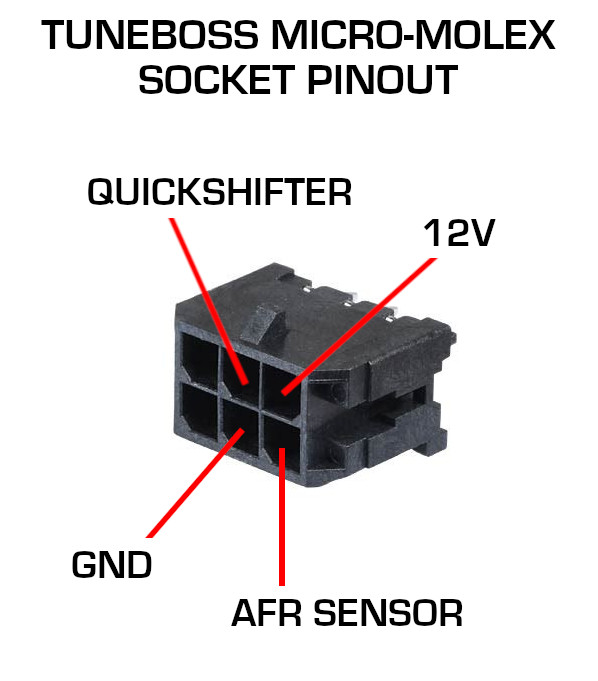 TUNEBOSS MICRO-MOLEX SOCKET PINOUT

QUICKSHIFTER

12V

GND

AFR SENSOR